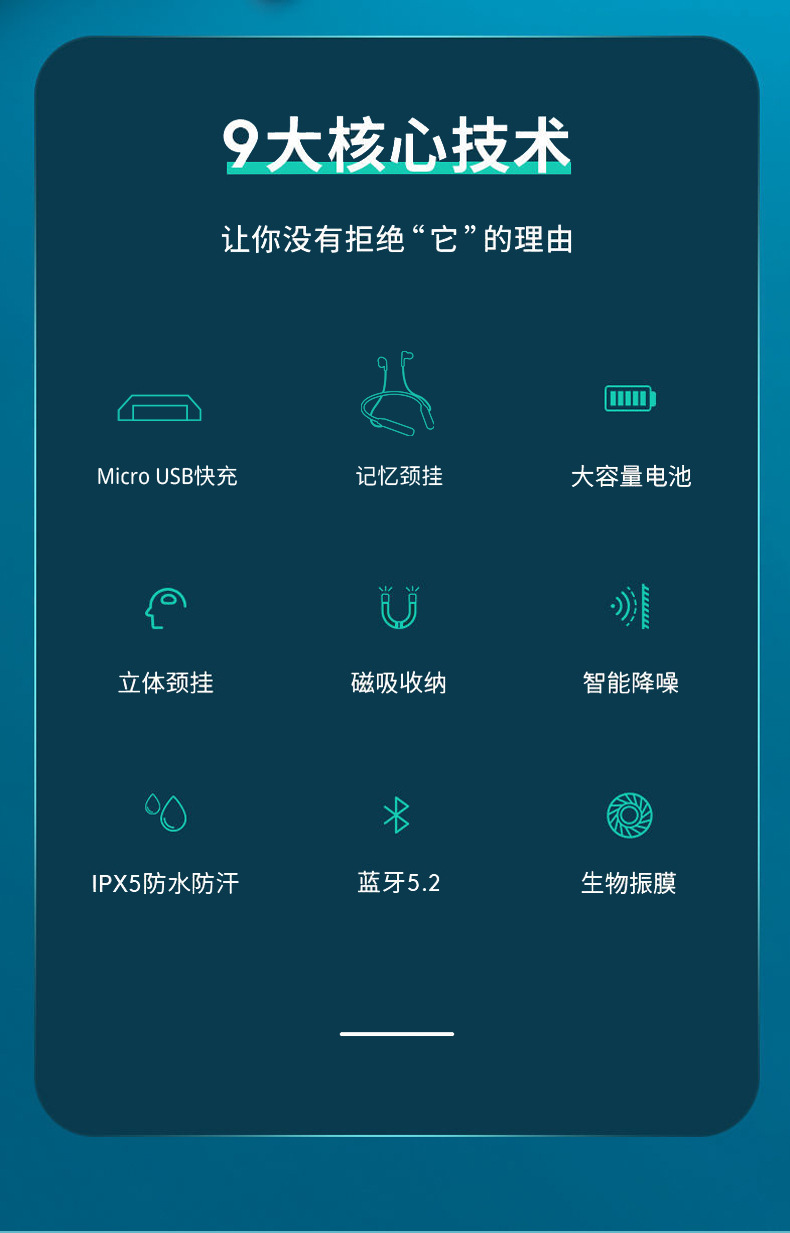 9大核心技术

让你没有拒绝“它”的理由

Micro USB快充

记忆颈挂

大容量电池

立体颈挂

磁吸收纳

智能降噪

IPX5防水防汗

蓝牙5.2

生物振膜