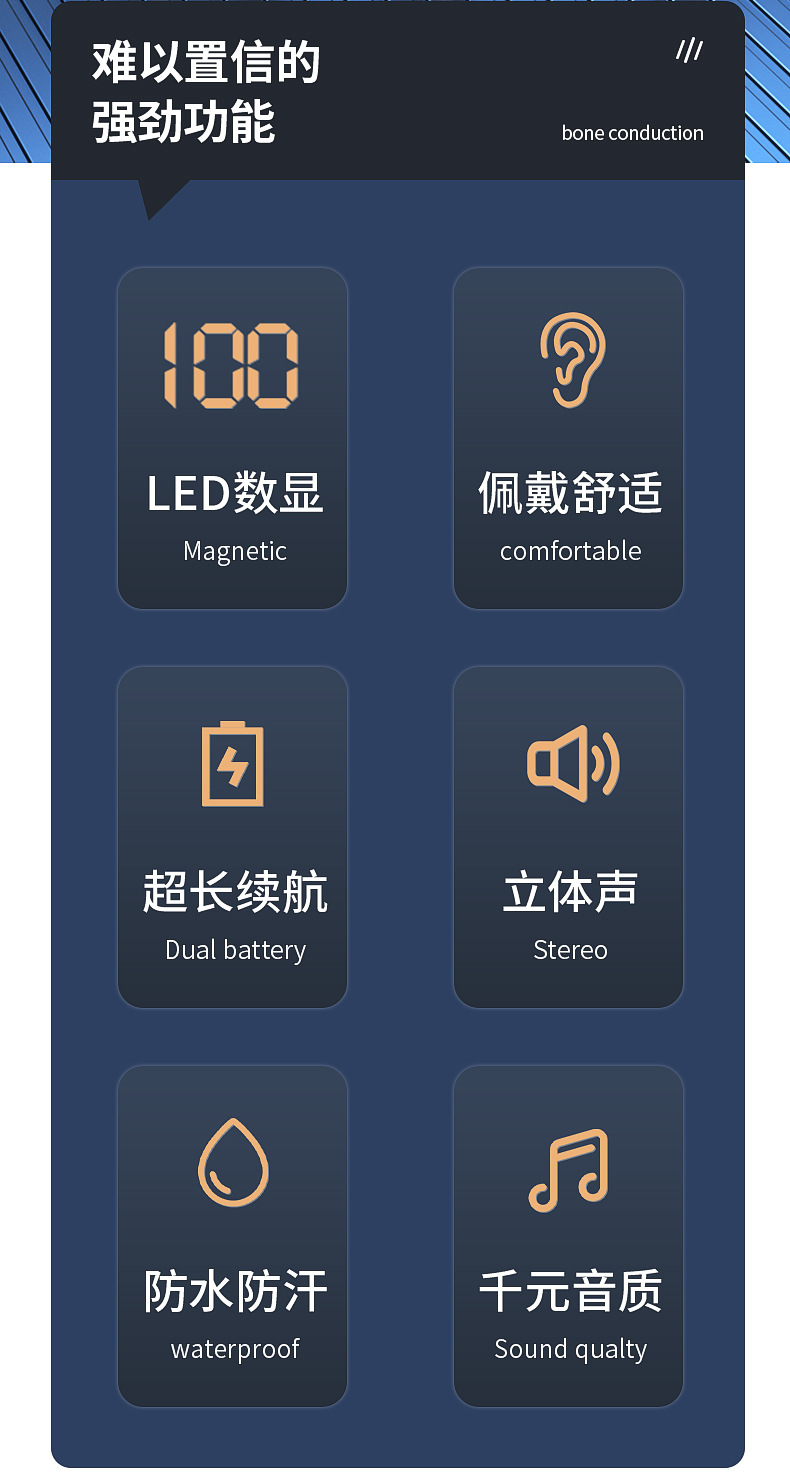 难以置信的
强劲功能

///

bone conduction

100

LED数显
Magnetic

佩戴舒适
comfortable

超长续航
Dual battery

立体声
Stereo

防水防汗
waterproof

千元音质
Sound qualty